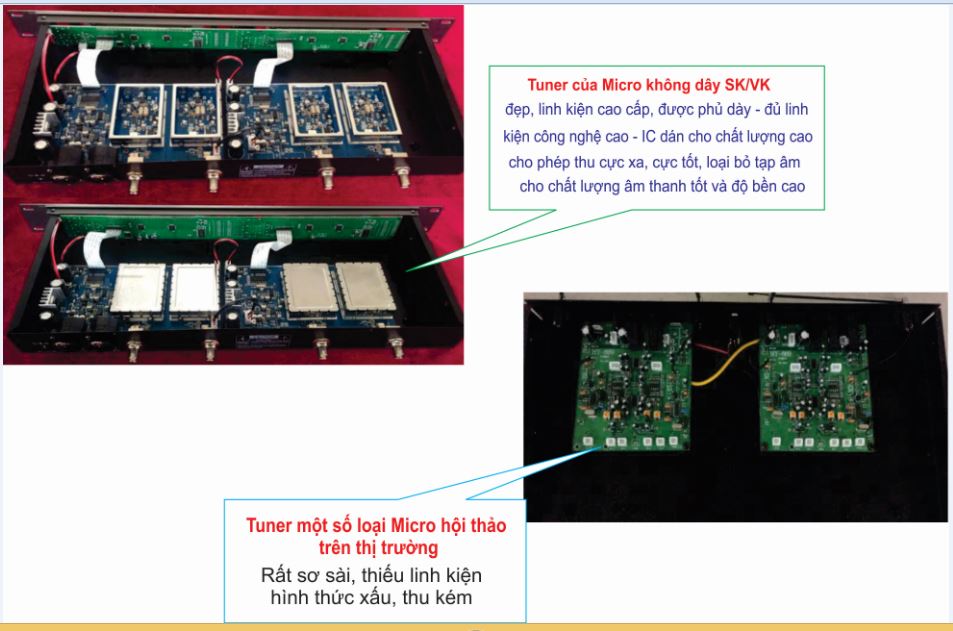 Tuner của Micro không dây SK/VK
đẹp, linh kiện cao cấp, được phủ dày - đủ linh kiện công nghệ cao - IC dán cho chất lượng cao cho phép thu cực xa, cực tốt, loại bỏ tạp âm cho chất lượng âm thanh tốt và độ bền cao

Tuner một số loại Micro hội thảo trên thị trường
Rất sơ sài, thiếu linh kiện hình thức xấu, thu kém